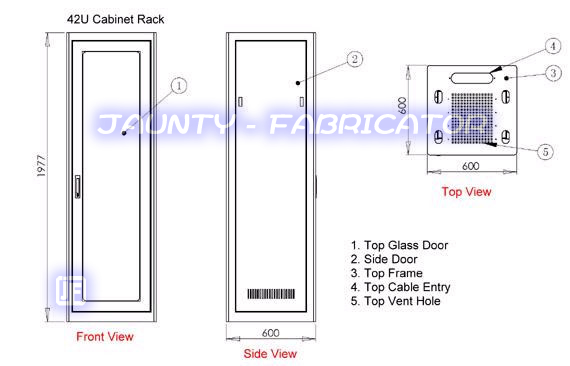 42U Cabinet Rack

1977

1

JAUNTY - FABRICATOR

JF

Front View

2

600

Side View

4

3

600

5

600

Top View

1. Top Glass Door
2. Side Door
3. Top Frame
4. Top Cable Entry
5. Top Vent Hole